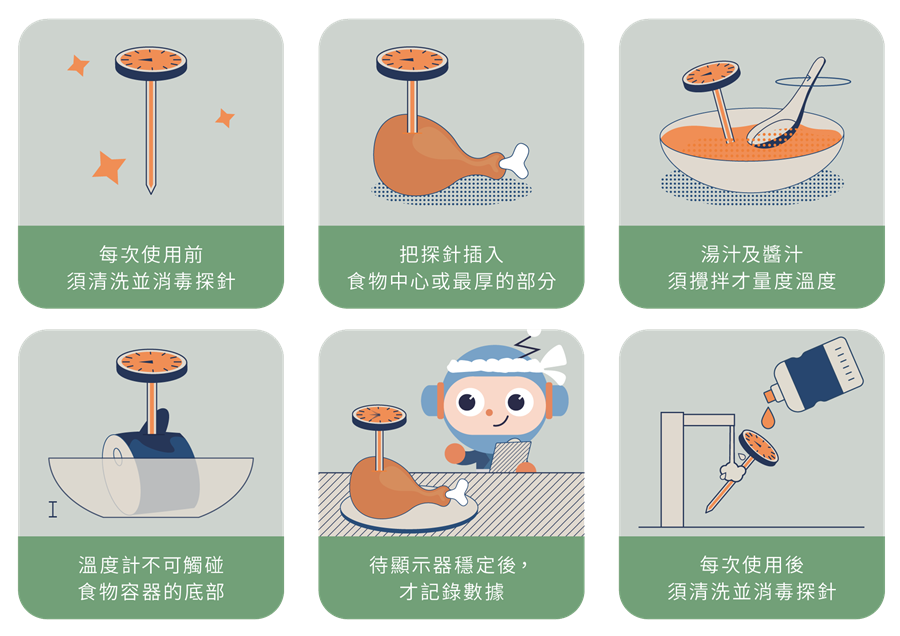 每次使用前
須清洗並消毒探針

把探針插入
食物中心或最厚的部分

湯汁及醬汁
須攪拌才量度溫度

溫度計不可觸碰
食物容器的底部

待顯示器穩定後，
才記錄數據

每次使用後
須清洗並消毒探針