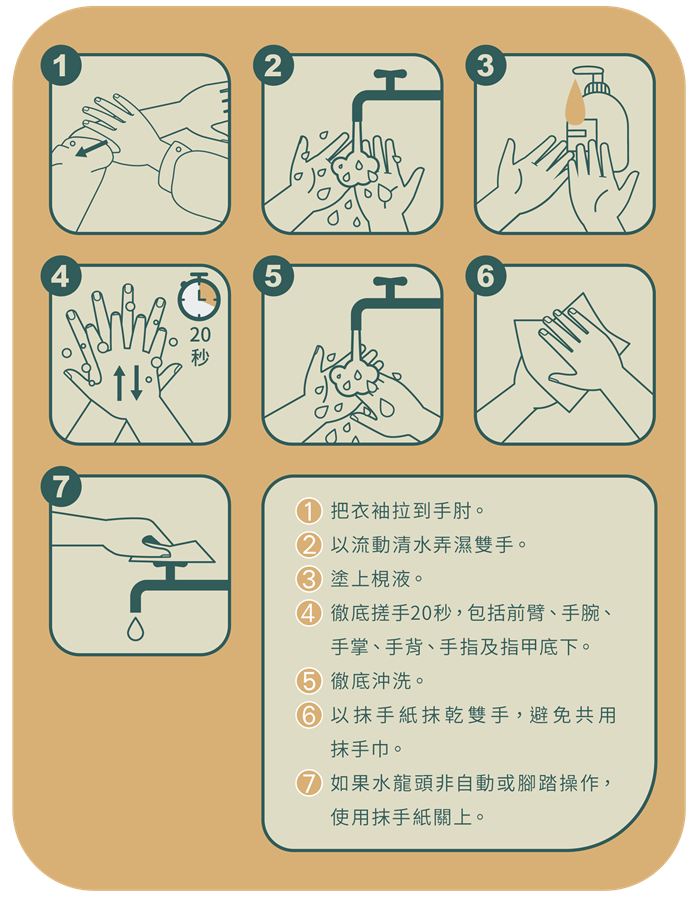 1

2

3

4

20 秒

5

6

7

① 把衣袖拉到手肘。

② 以流動清水弄濕雙手。

③ 塗上梘液。

④ 徹底搓手20秒，包括前臂、手腕、手掌、手背、手指及指甲底下。

⑤ 徹底沖洗。

⑥ 以抹手紙抹乾雙手，避免共用抹手巾。

⑦ 如果水龍頭非自動或腳踏操作，使用抹手紙關上。