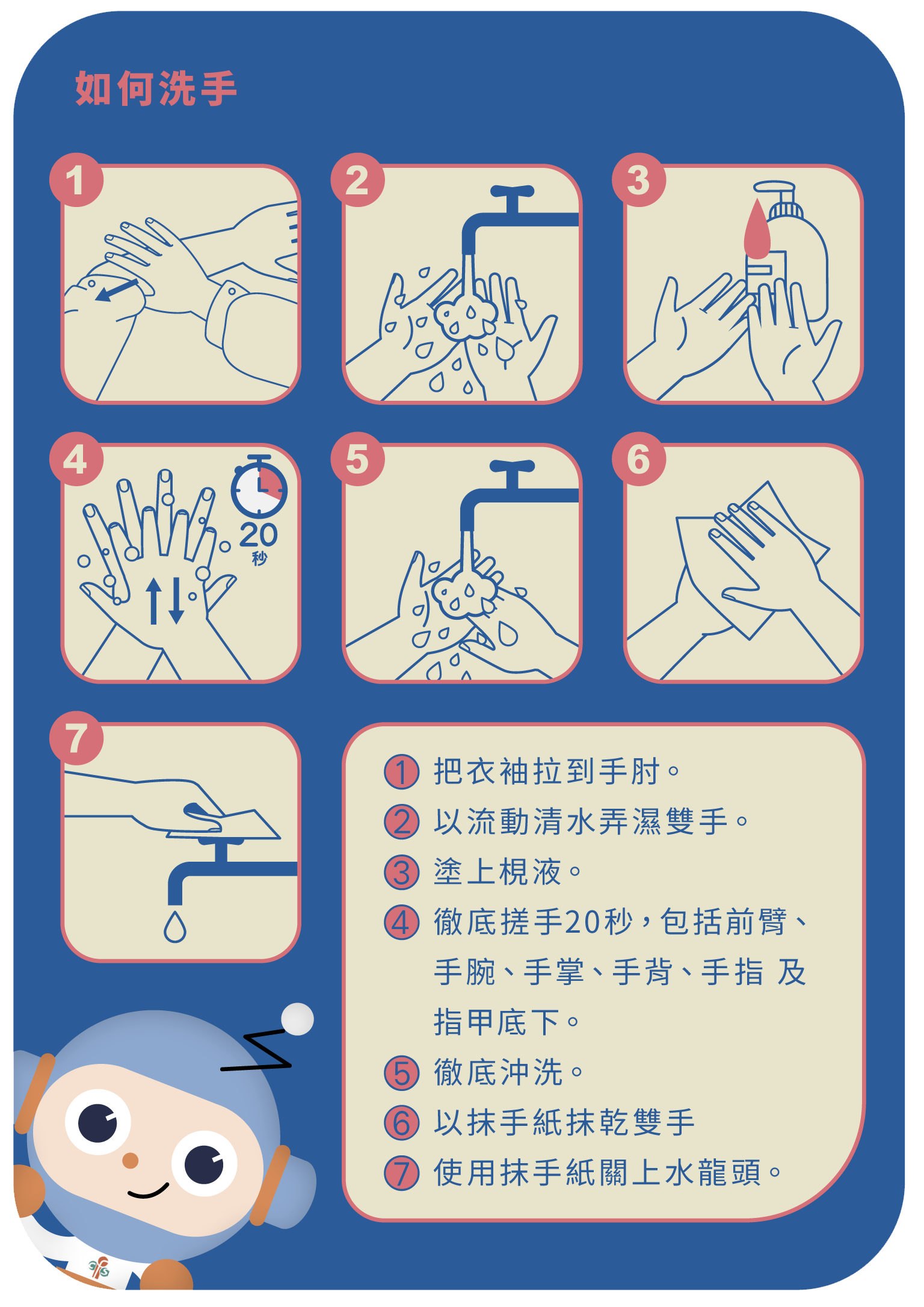 如何洗手

1

2

3

4

20
秒

5

6

7

① 把衣袖拉到手肘。
② 以流動清水弄濕雙手。
③ 塗上梘液。
④ 徹底搓手20秒，包括前臂、手腕、手掌、手背、手指 及指甲底下。
⑤ 徹底沖洗。
⑥ 以抹手紙抹乾雙手
⑦ 使用抹手紙關上水龍頭。