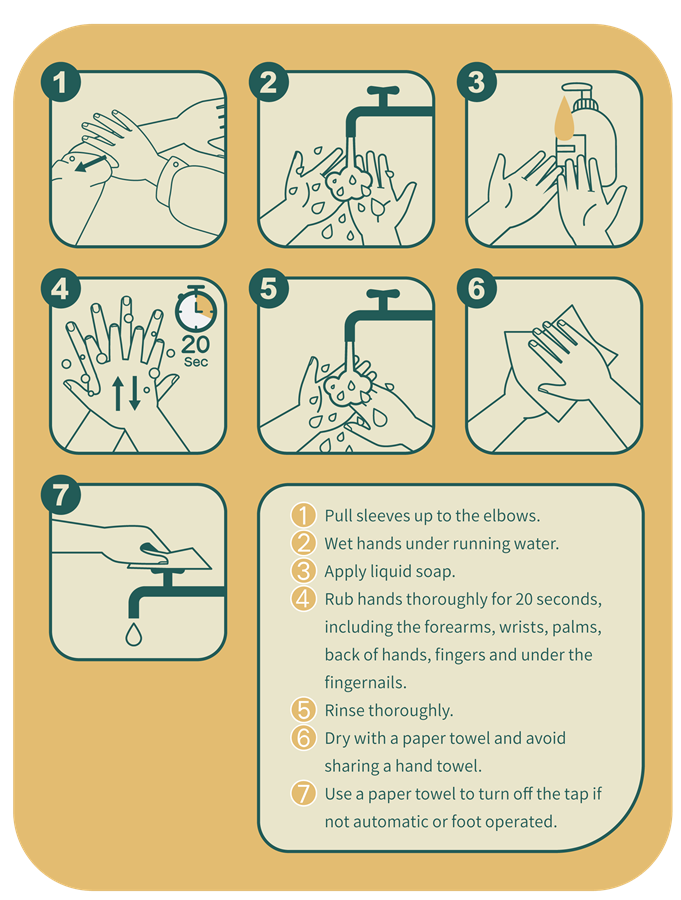 1

2

3

4

20
Sec

5

6

7

1 Pull sleeves up to the elbows.
2 Wet hands under running water.
3 Apply liquid soap.
4 Rub hands thoroughly for 20 seconds, including the forearms, wrists, palms, back of hands, fingers and under the fingernails.
5 Rinse thoroughly.
6 Dry with a paper towel and avoid sharing a hand towel.
7 Use a paper towel to turn off the tap if not automatic or foot operated.