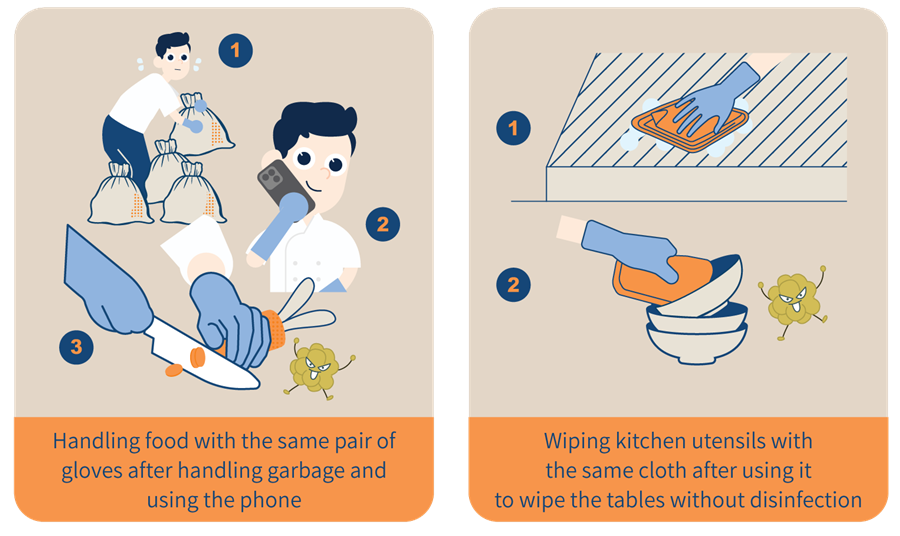 1

2

3

Handling food with the same pair of gloves after handling garbage and using the phone

1

2

Wiping kitchen utensils with the same cloth after using it to wipe the tables without disinfection