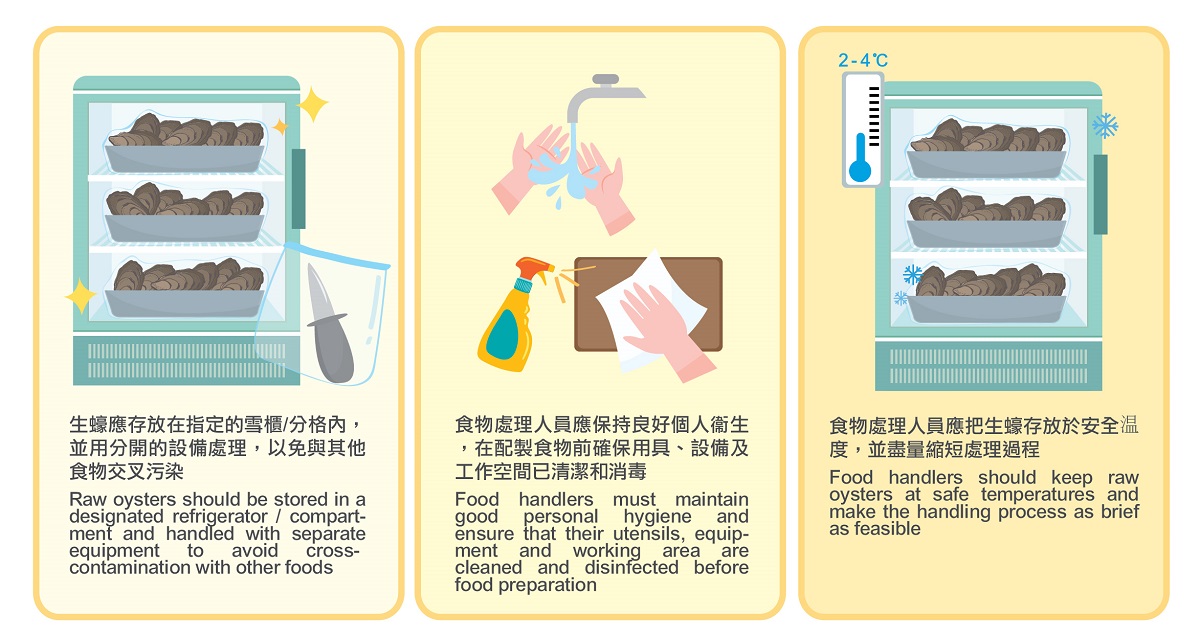 生蠔應存放在指定的雪櫃/分格內，並用分開的設備處理，以免與其他食物交叉污染

Raw oysters should be stored in a designated refrigerator / compartment and handled with separate equipment to avoid cross-contamination with other foods

食物處理人員應保持良好個人衞生，在配製食物前確保用具、設備及工作空間已清潔和消毒

Food handlers must maintain good personal hygiene and ensure that their utensils, equipment and working area are cleaned and disinfected before food preparation

2-4℃

食物處理人員應把生蠔存放於安全温度，並盡量縮短處理過程

Food handlers should keep raw oysters at safe temperatures and make the handling process as brief as feasible