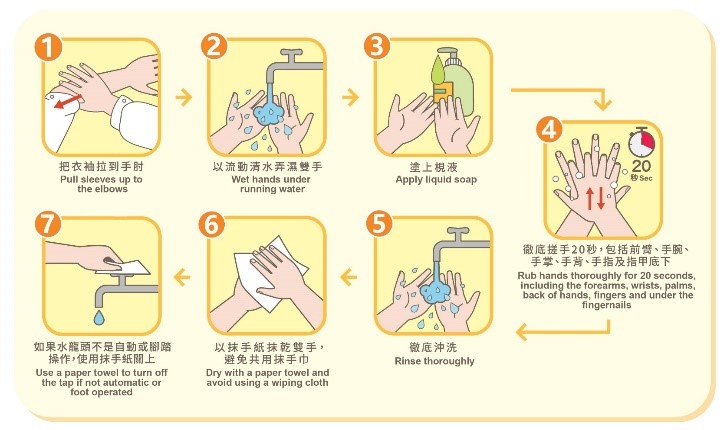 1
把衣袖拉到手肘
Pull sleeves up to the elbows

2
以流動清水弄濕雙手
Wet hands under running water

3
塗上梘液
Apply liquid soap

4
20 秒 Sec
徹底搓手20秒，包括前臂、手腕、手掌、手背、手指及指甲底下
Rub hands thoroughly for 20 seconds, including the forearms, wrists, palms, back of hands, fingers and under the fingernails

5
徹底沖洗
Rinse thoroughly

6
以抹手紙抹乾雙手，避免共用抹手巾
Dry with a paper towel and avoid using a wiping cloth

7
如果水龍頭不是自動或腳踏操作，使用抹手紙關上
Use a paper towel to turn off the tap if not automatic or foot operated