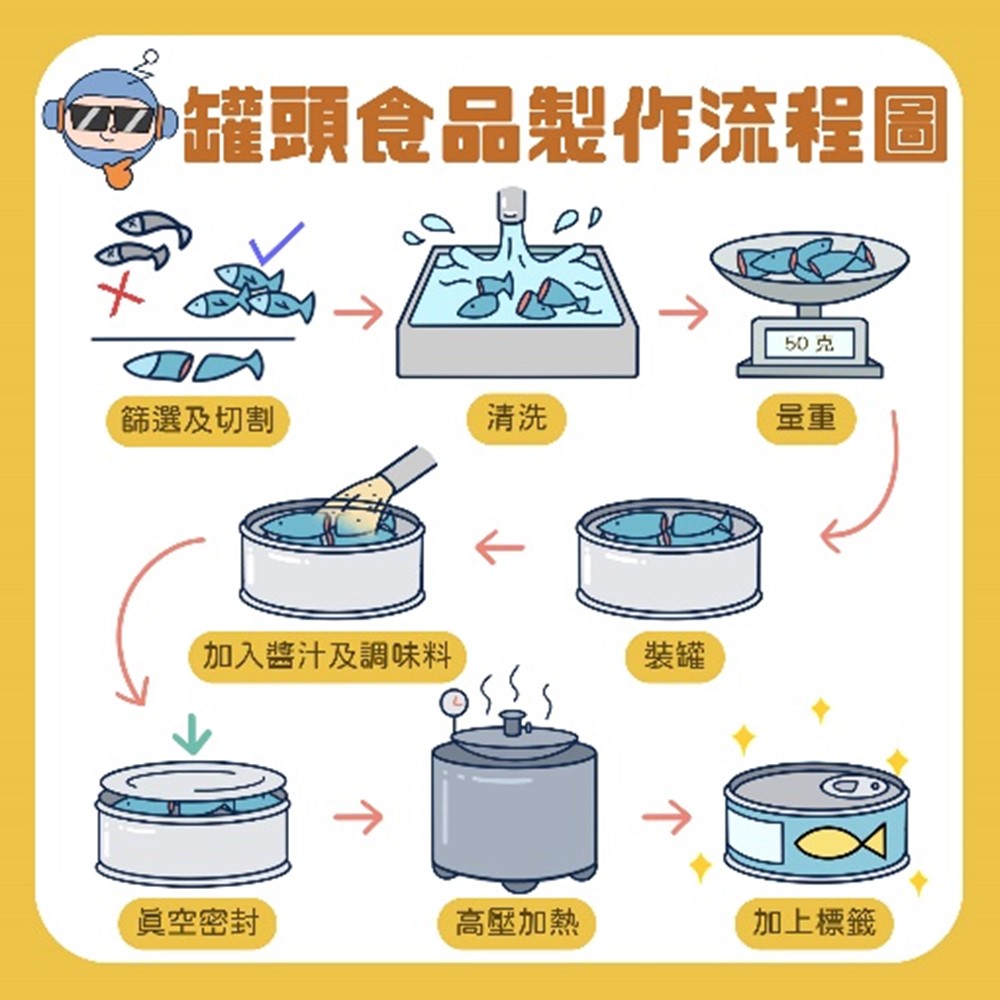 罐頭食品製作流程圖

篩選及切割

清洗

50 克

量重

裝罐

加入醬汁及調味料

真空密封

高壓加熱

加上標籤