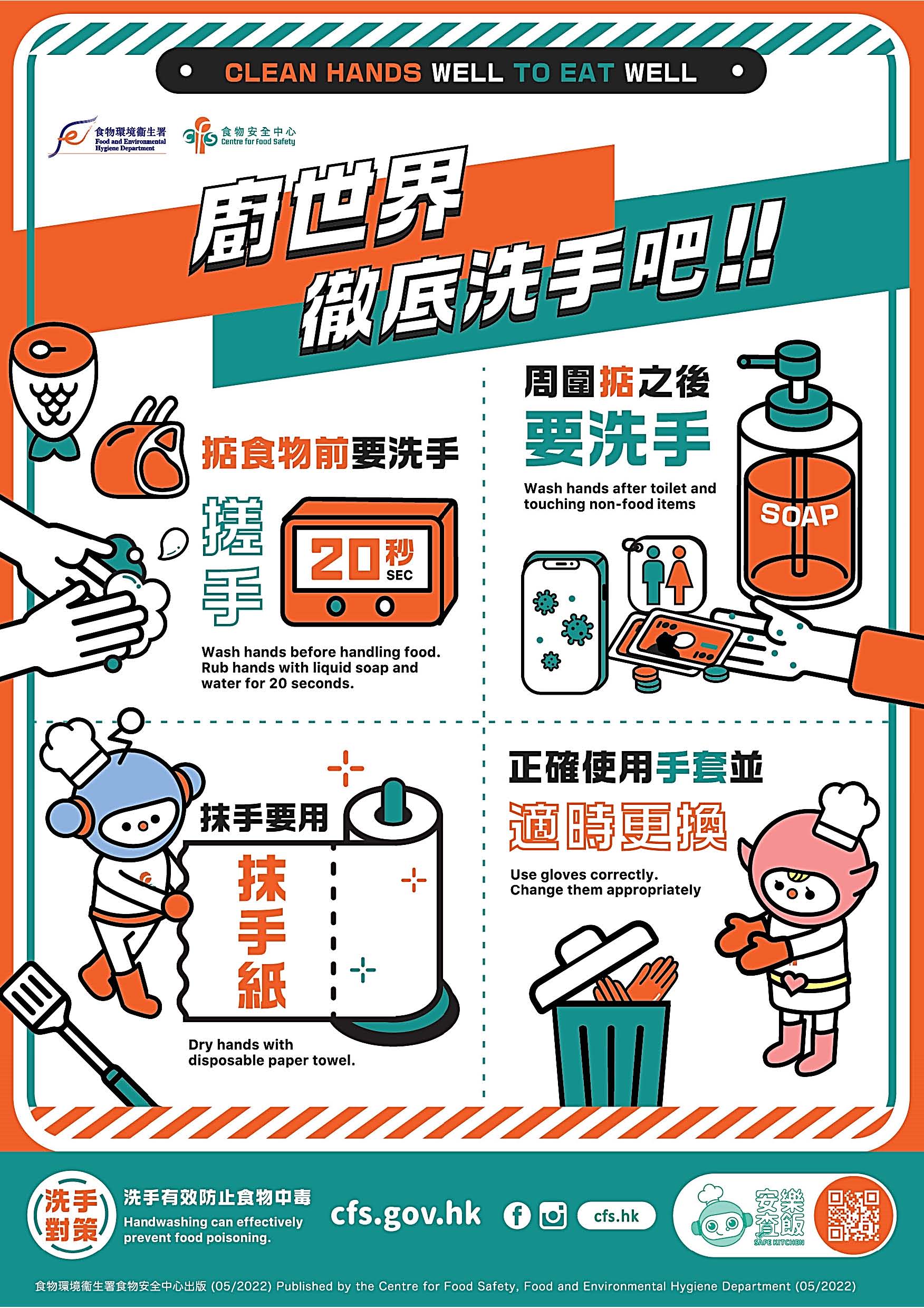 CLEAN HANDS WELL TO EAT WELL

食物環境衞生署
Food and Environmental Hygiene Department

食物安全中心
Centre for Food Safety

廚世界
徹底洗手吧!!

掂食物前要洗手

搓手

20秒 SEC

Wash hands before handling food. Rub hands with liquid soap and water for 20 seconds.

周圍掂之後
要洗手

Wash hands after toilet and touching non-food items

SOAP

抹手要用

抹手紙

Dry hands with disposable paper towel.

正確使用手套並
適時更換

Use gloves correctly. Change them appropriately

洗手對策

洗手有效防止食物中毒
Handwashing can effectively prevent food poisoning.

cfs.gov.hk

cfs.hk

安樂煮飯
SAFE KITCHEN

食物環境衞生署食物安全中心出版 (05/2022) Published by the Centre for Food Safety, Food and Environmental Hygiene Department (05/2022)